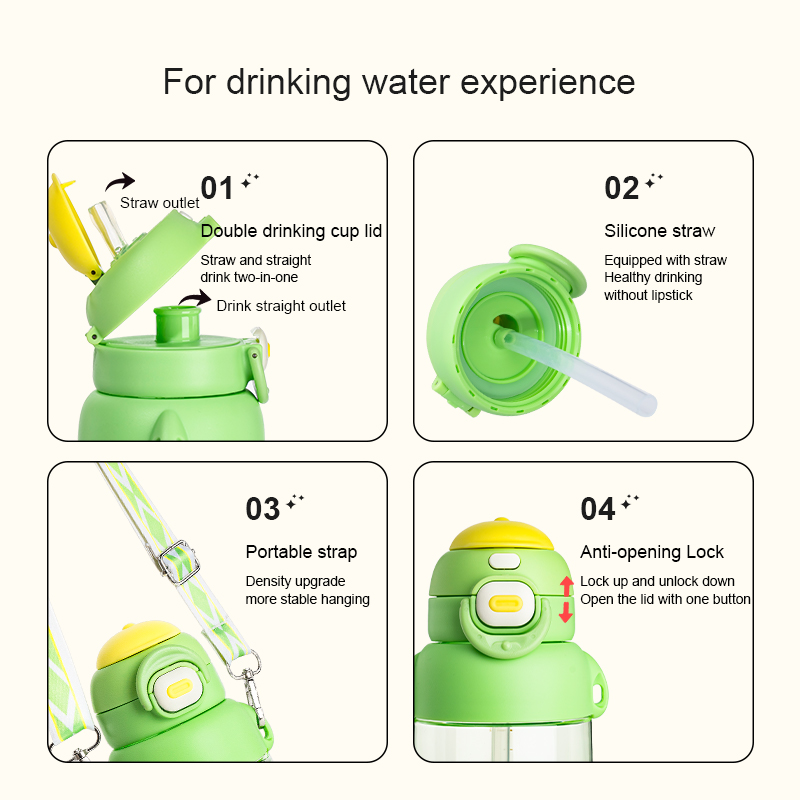 For drinking water experience

Straw outlet

01

Double drinking cup lid

Straw and straight drink two-in-one

Drink straight outlet

02

Silicone straw

Equipped with straw
Healthy drinking
without lipstick

03

Portable strap

Density upgrade
more stable hanging

04

Anti-opening Lock

Lock up and unlock down
Open the lid with one button