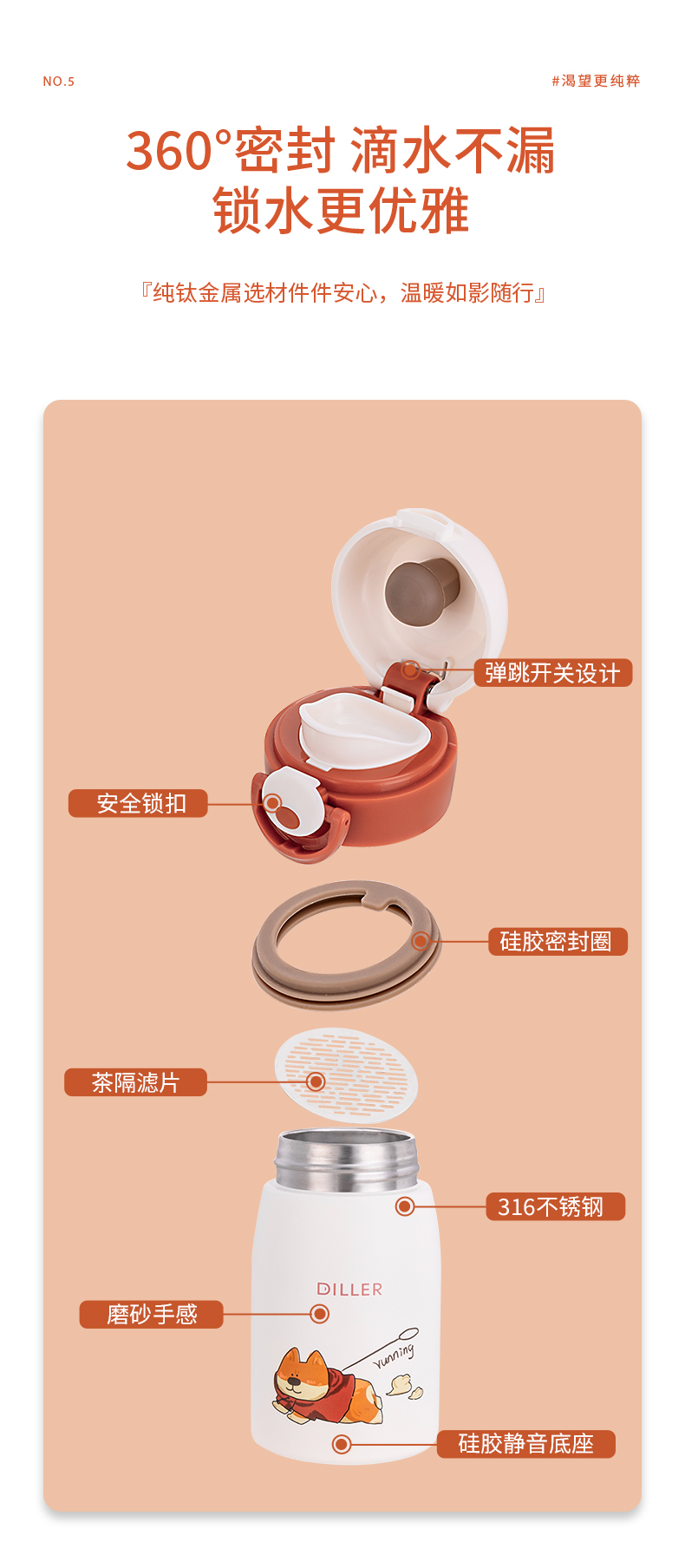 NO.5

#渴望更纯粹

360°密封 滴水不漏
锁水更优雅

『纯钛金属选材件件安心，温暖如影随行』

弹跳开关设计

安全锁扣

硅胶密封圈

茶隔滤片

316不锈钢

DILLER

磨砂手感

running

硅胶静音底座